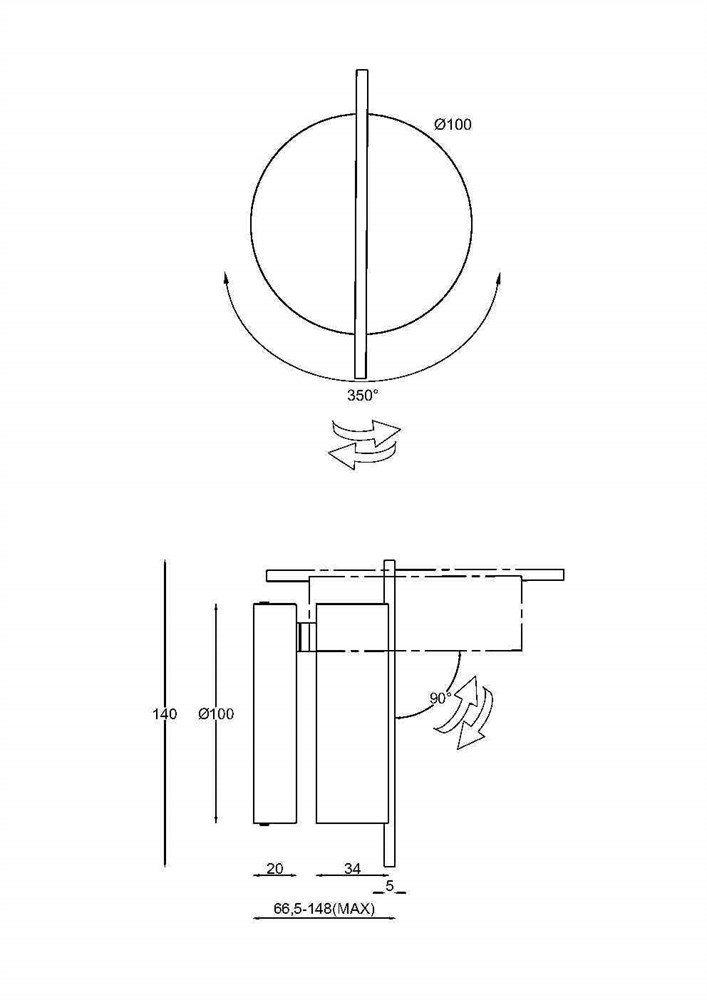 Ø100

350°

140

Ø100

90°

20

34

5

66,5-148(MAX)